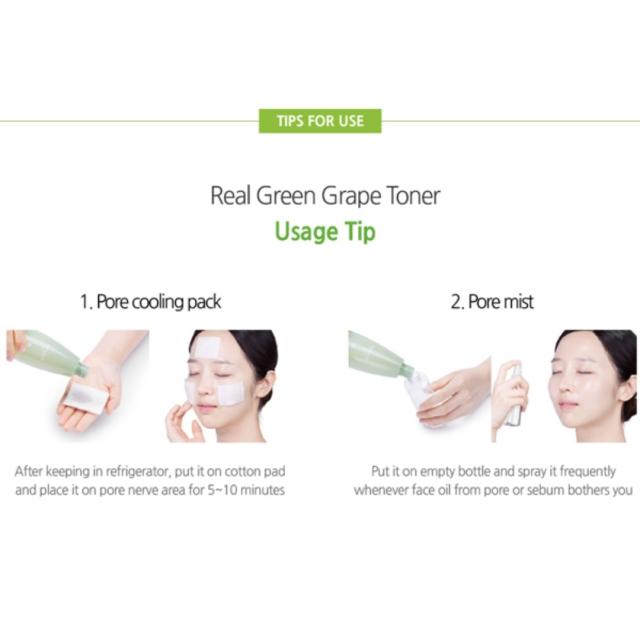 TIPS FOR USE

Real Green Grape Toner
Usage Tip

1. Pore cooling pack

After keeping in refrigerator, put it on cotton pad and place it on pore nerve area for 5~10 minutes

2. Pore mist

Put it on empty bottle and spray it frequently whenever face oil from pore or sebum bothers you